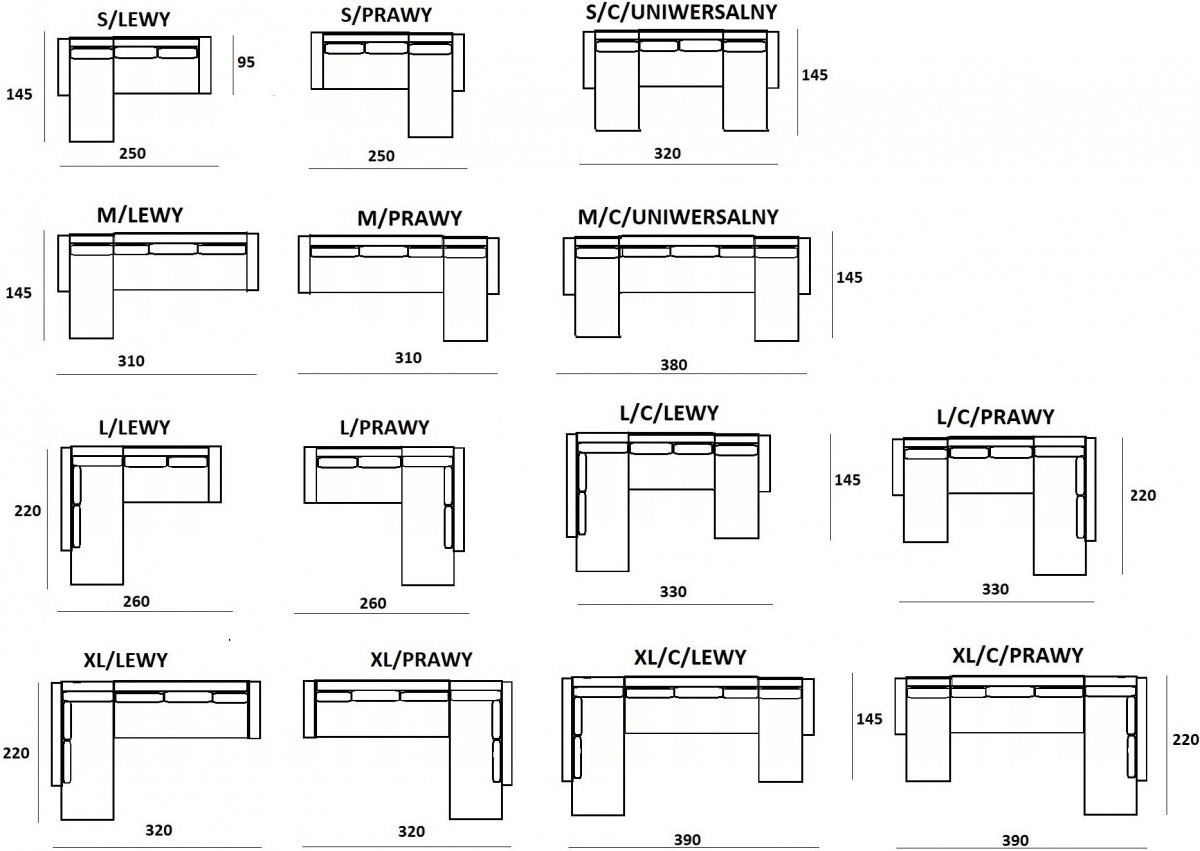 S/LEWY
145
95
250

S/PRAWY
250

S/C/UNIWERSALNY
145
320

M/LEWY
145
310

M/PRAWY
310

M/C/UNIWERSALNY
145
380

L/LEWY
220
260

L/PRAWY
260

L/C/LEWY
145
330

L/C/PRAWY
220
330

XL/LEWY
220
320

XL/PRAWY
320

XL/C/LEWY
390

XL/C/PRAWY
145
220
390